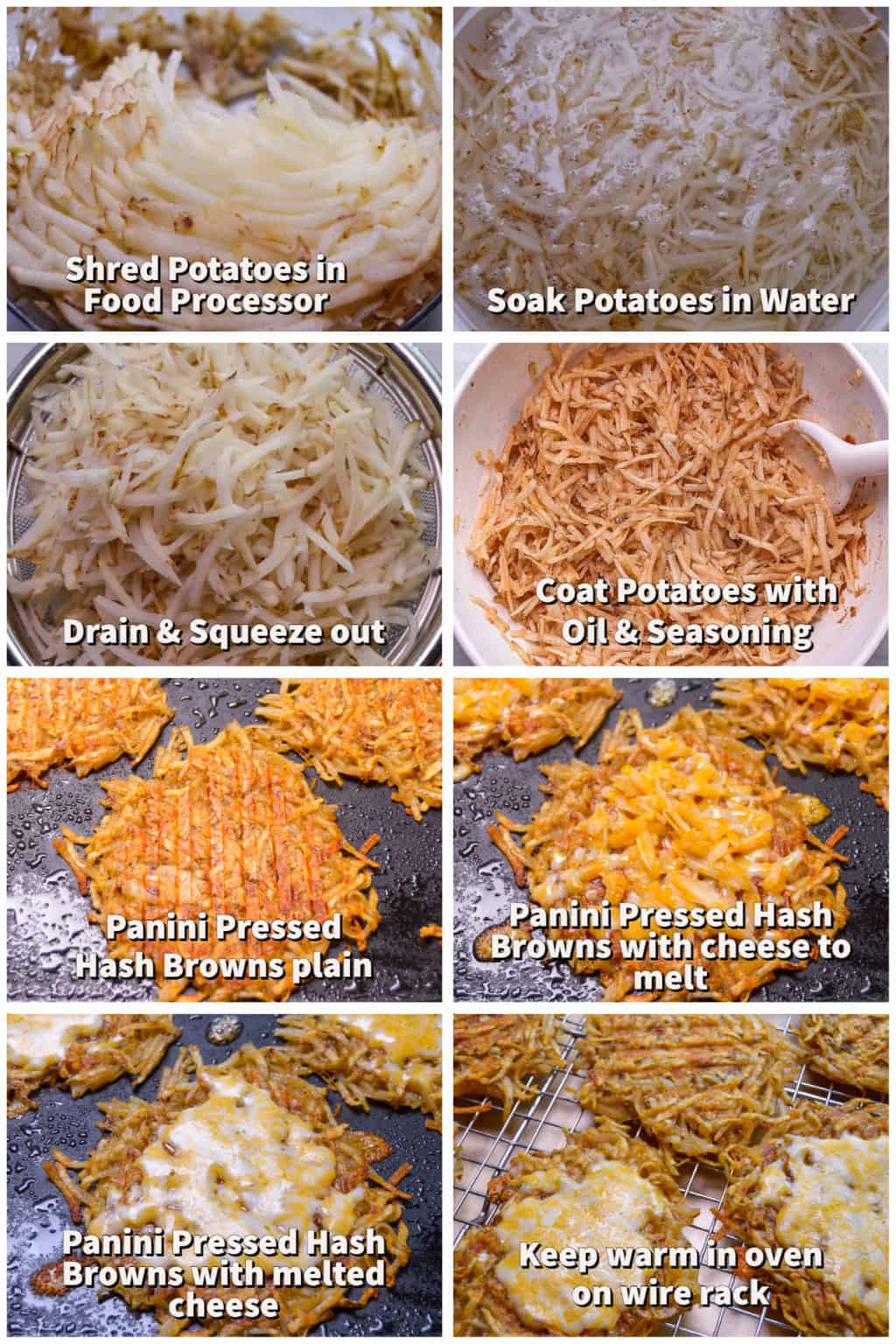 Shred Potatoes in Food Processor

Soak Potatoes in Water

Drain & Squeeze out

Coat Potatoes with Oil & Seasoning

Panini Pressed Hash Browns plain

Panini Pressed Hash Browns with cheese to melt

Panini Pressed Hash Browns with melted cheese

Keep warm in oven on wire rack