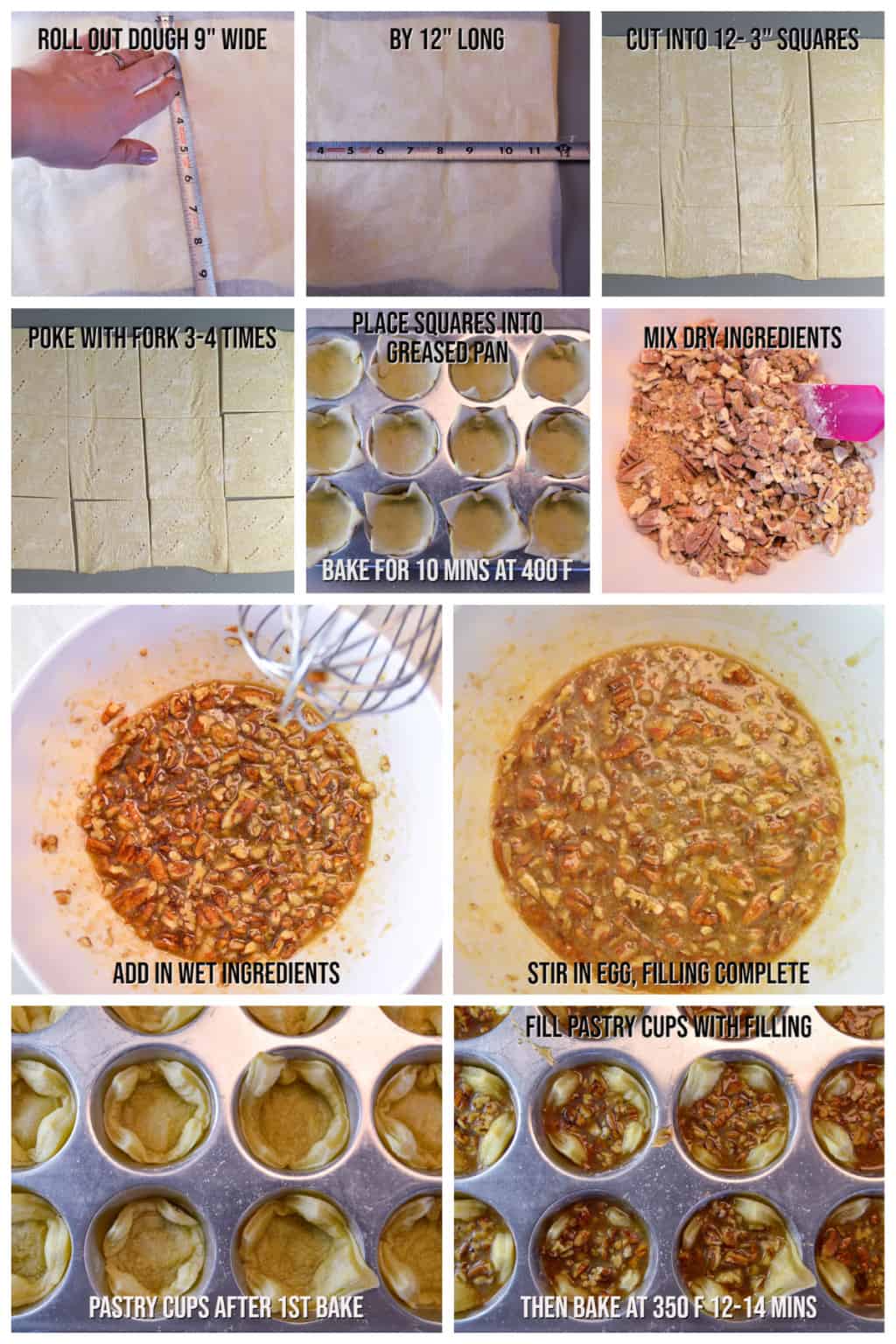 ROLL OUT DOUGH 9" WIDE

4 5 6 7 8 9

BY 12" LONG

4 5 6 7 8 9 10 11

CUT INTO 12- 3" SQUARES

POKE WITH FORK 3-4 TIMES

PLACE SQUARES INTO GREASED PAN

BAKE FOR 10 MINS AT 400 F

MIX DRY INGREDIENTS

ADD IN WET INGREDIENTS

STIR IN EGG, FILLING COMPLETE

PASTRY CUPS AFTER 1ST BAKE

FILL PASTRY CUPS WITH FILLING

THEN BAKE AT 350 F 12-14 MINS