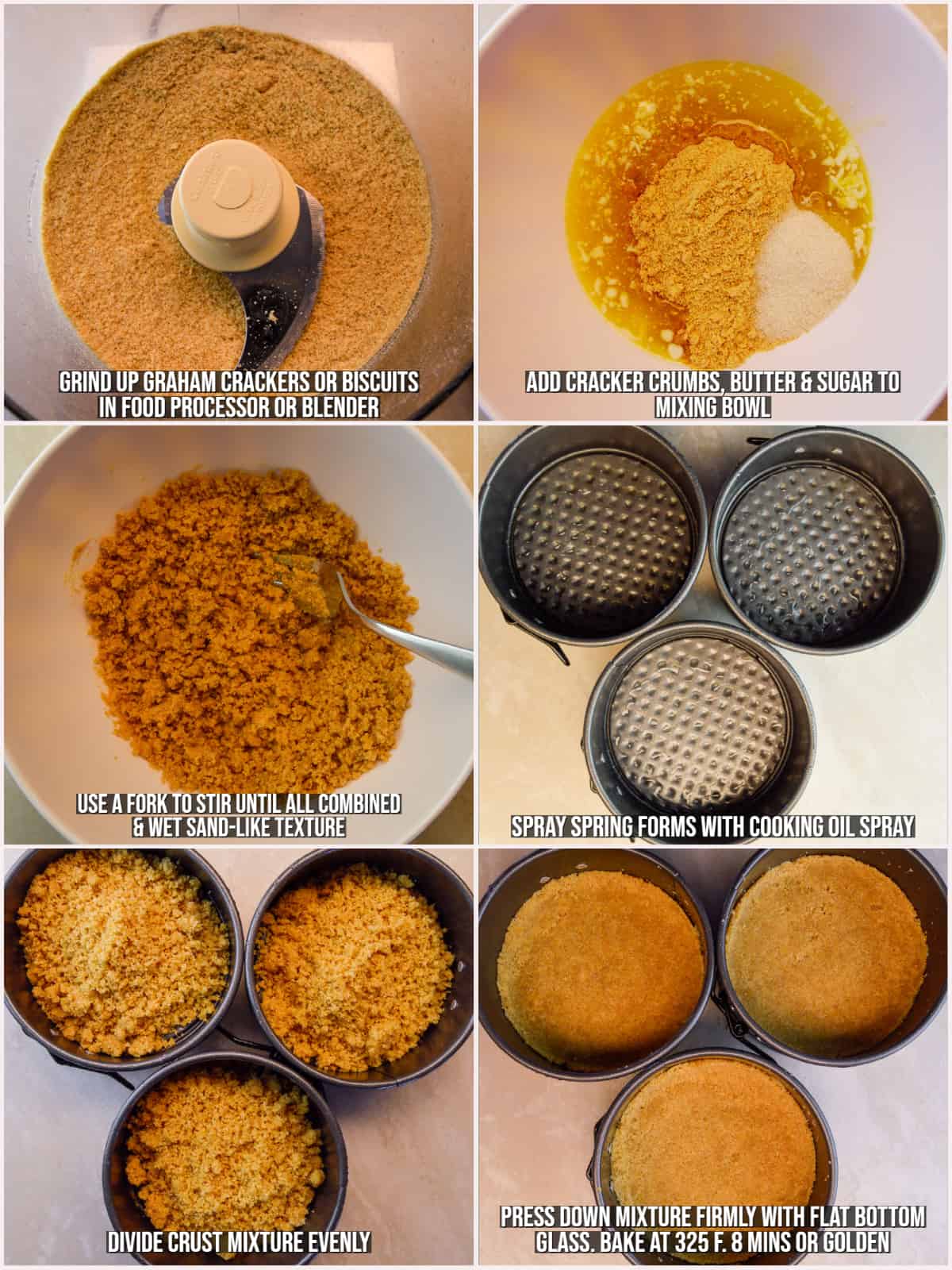 GRIND UP GRAHAM CRACKERS OR BISCUITS IN FOOD PROCESSOR OR BLENDER

ADD CRACKER CRUMBS, BUTTER & SUGAR TO MIXING BOWL

USE A FORK TO STIR UNTIL ALL COMBINED & WET SAND-LIKE TEXTURE

SPRAY SPRING FORMS WITH COOKING OIL SPRAY

DIVIDE CRUST MIXTURE EVENLY

PRESS DOWN MIXTURE FIRMLY WITH FLAT BOTTOM GLASS. BAKE AT 325 F. 8 MINS OR GOLDEN